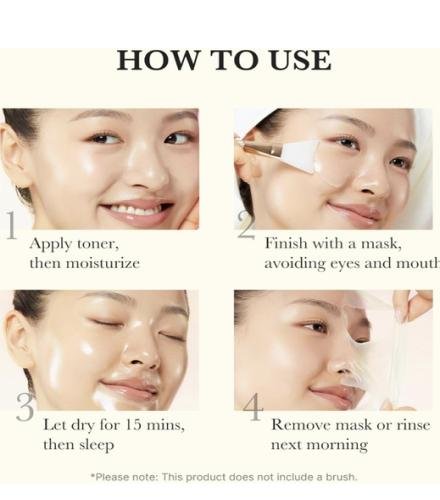 HOW TO USE

1
Apply toner, then moisturize

2
Finish with a mask, avoiding eyes and mouth

3
Let dry for 15 mins, then sleep

4
Remove mask or rinse next morning

*Please note: This product does not include a brush.